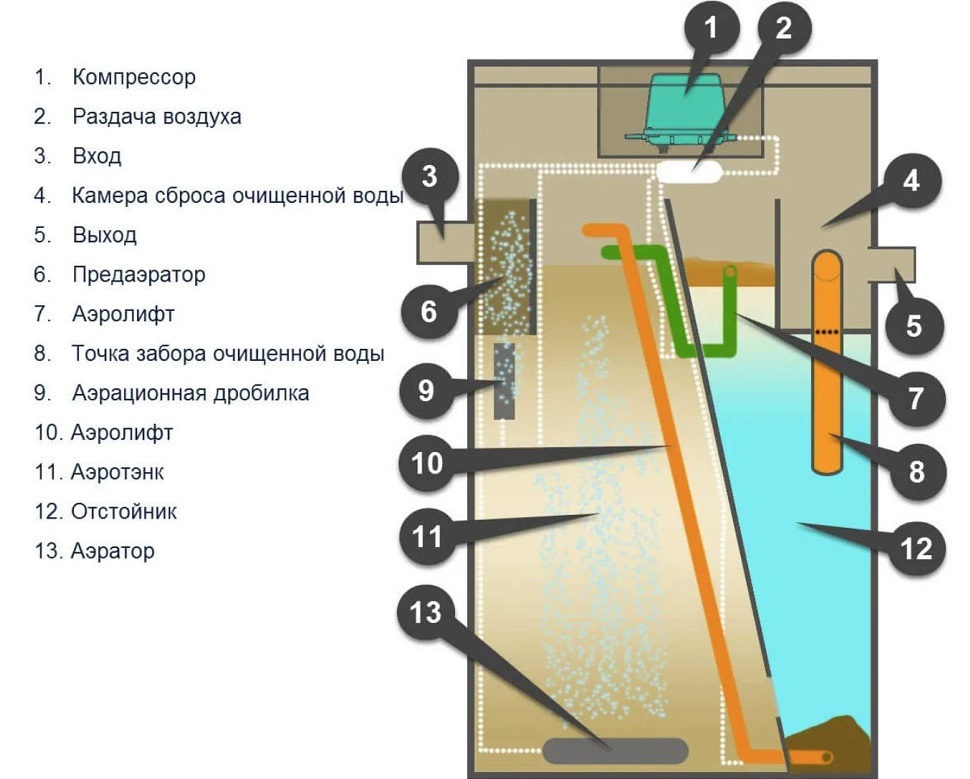 1. Компрессор
2. Раздача воздуха
3. Вход
4. Камера сброса очищенной воды
5. Выход
6. Предаэратор
7. Аэролифт
8. Точка забора очищенной воды
9. Аэрационная дробилка
10. Аэролифт
11. Аэротэнк
12. Отстойник
13. Аэратор

1
2
3
4
5
6
7
8
9
10
11
12
13